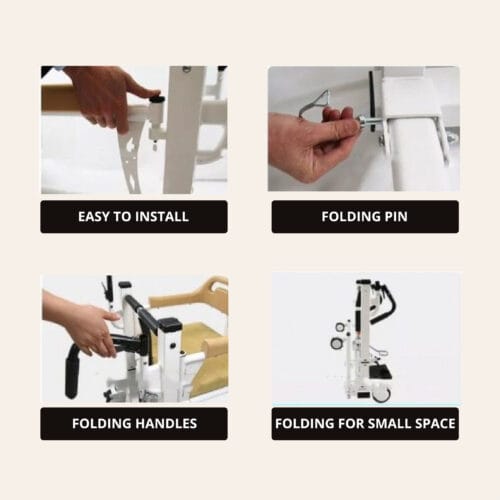 EASY TO INSTALL

FOLDING PIN

FOLDING HANDLES

FOLDING FOR SMALL SPACE